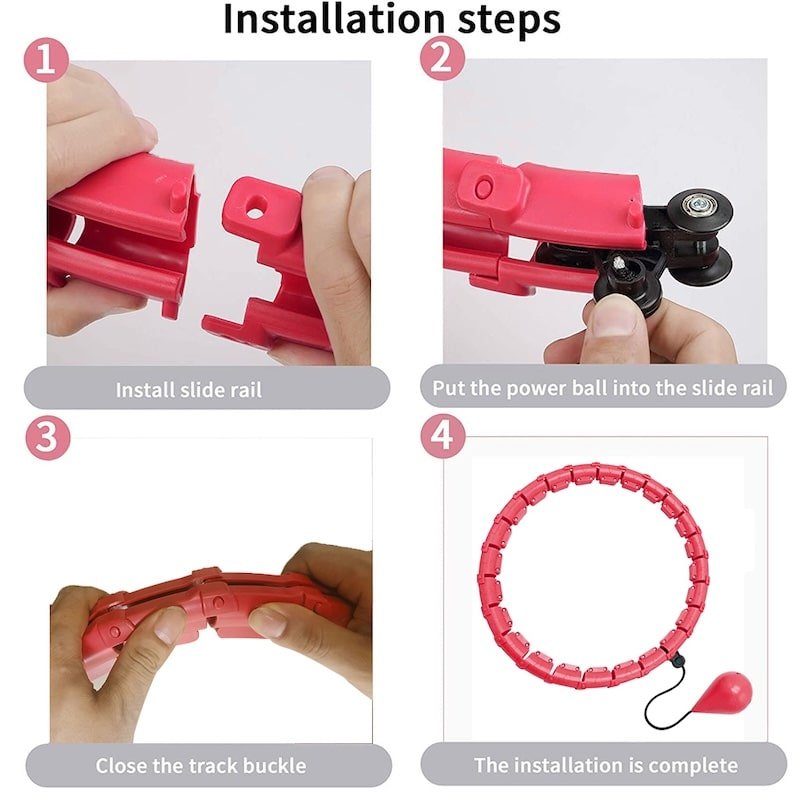 Installation steps

1

Install slide rail

2

Put the power ball into the slide rail

3

Close the track buckle

4

The installation is complete